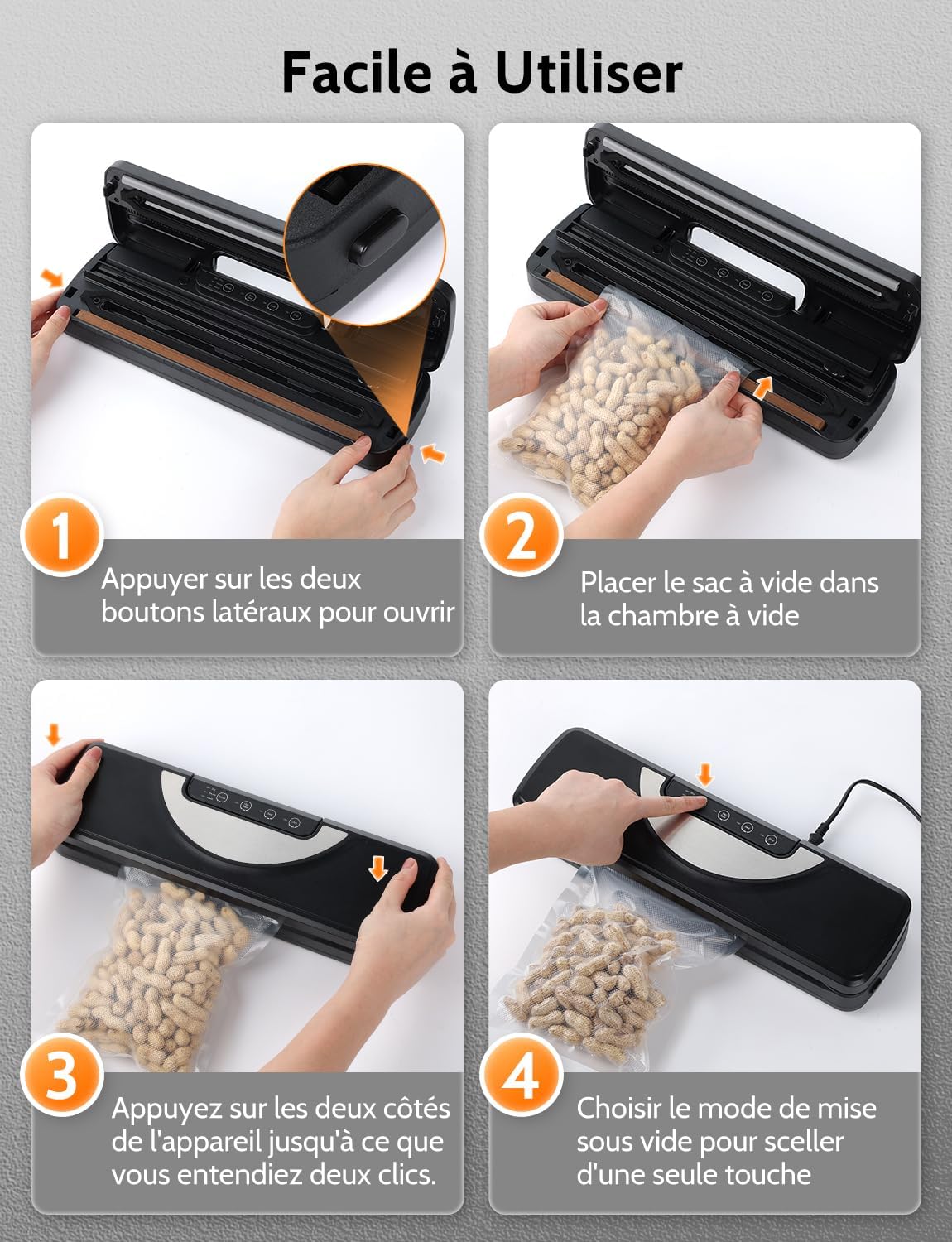 Facile à Utiliser

1

Appuyer sur les deux boutons latéraux pour ouvrir

2

Placer le sac à vide dans la chambre à vide

3

Appuyez sur les deux côtés de l'appareil jusqu'à ce que vous entendiez deux clics.

4

Choisir le mode de mise sous vide pour sceller d'une seule touche