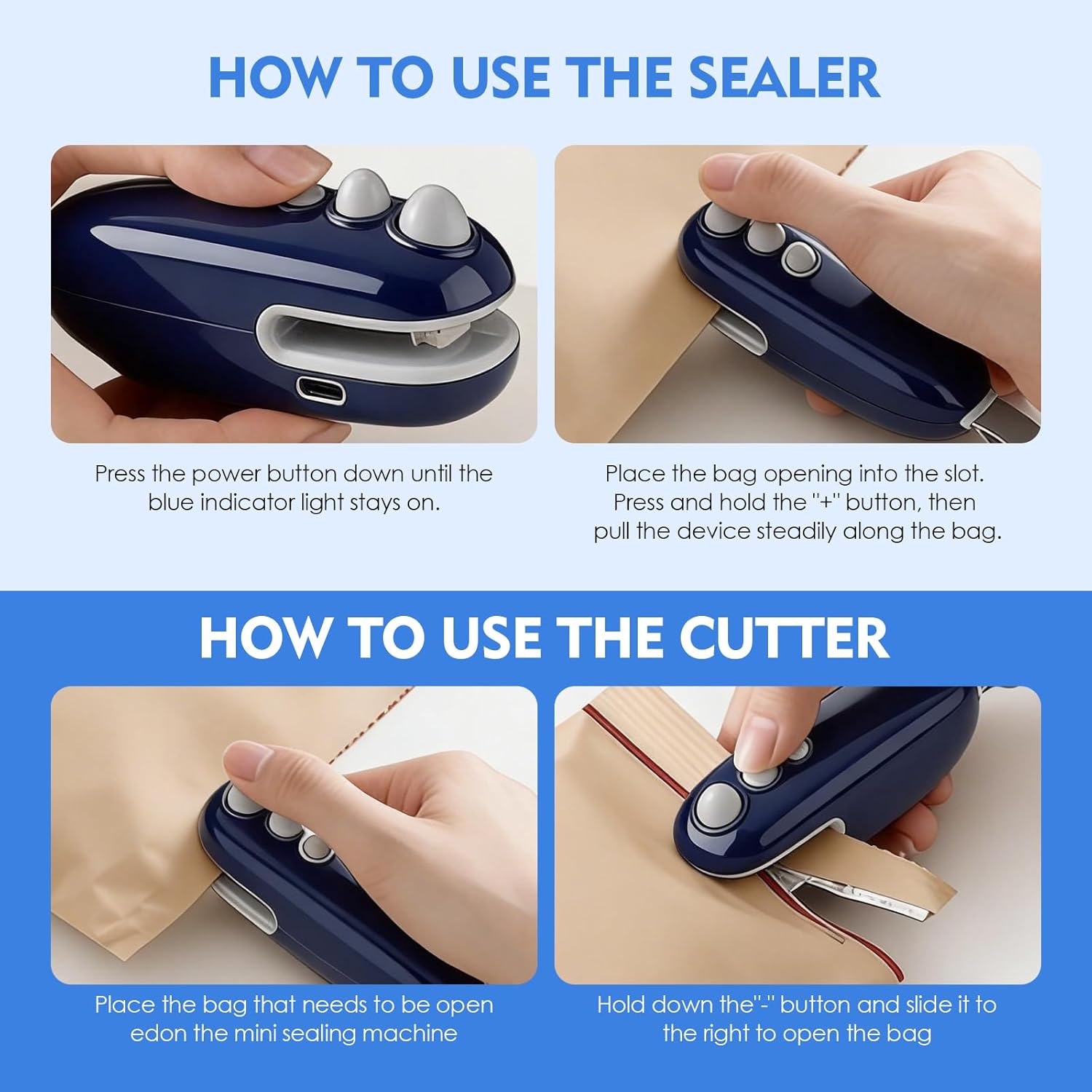 HOW TO USE THE SEALER

Press the power button down until the blue indicator light stays on.

Place the bag opening into the slot. Press and hold the "+" button, then pull the device steadily along the bag.

HOW TO USE THE CUTTER

Place the bag that needs to be open edon the mini sealing machine

Hold down the"-" button and slide it to the right to open the bag