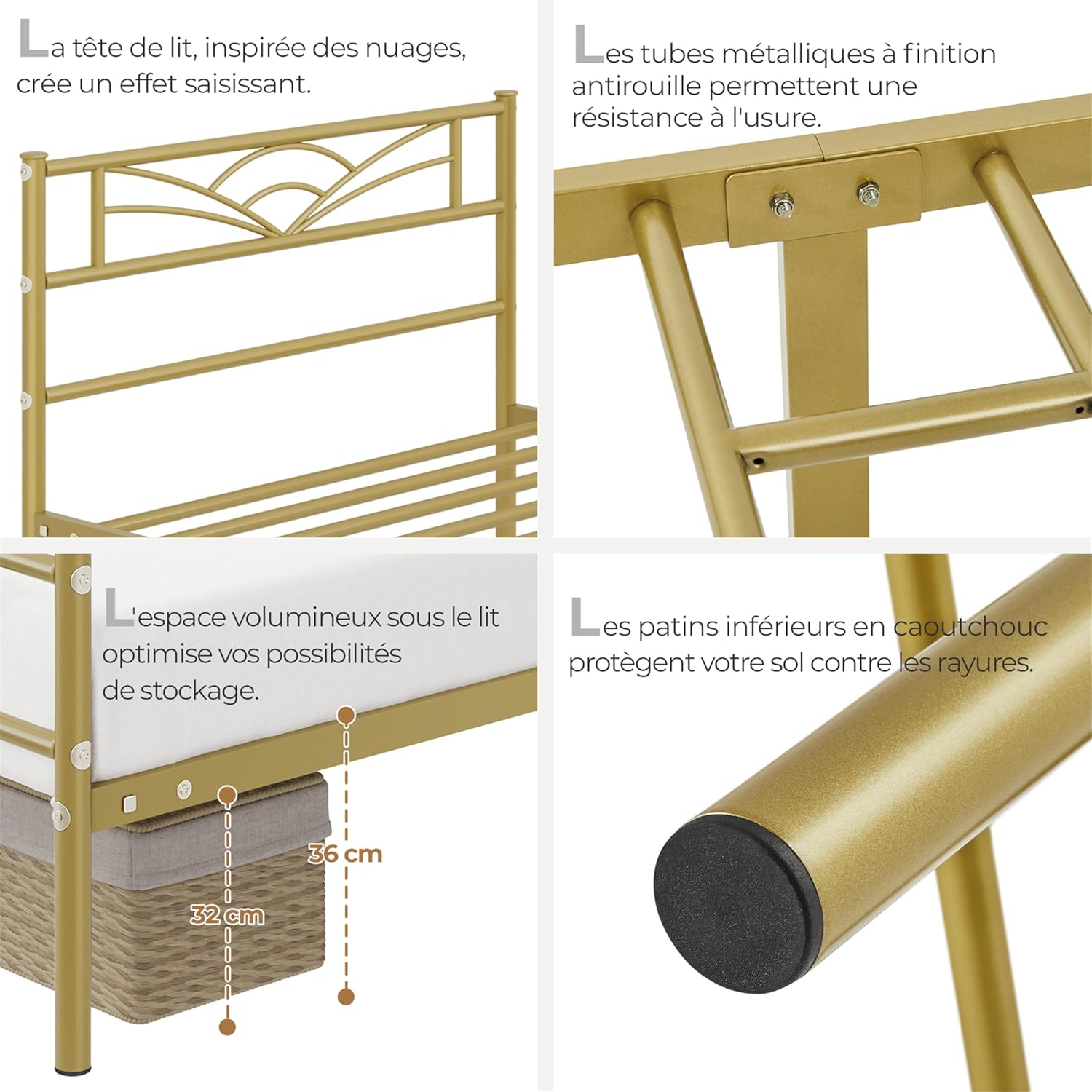 La tête de lit, inspirée des nuages, crée un effet saisissant.

Les tubes métalliques à finition antirouille permettent une résistance à l'usure.

L'espace volumineux sous le lit optimise vos possibilités de stockage.

36 cm

32 cm

Les patins inférieurs en caoutchouc protègent votre sol contre les rayures.