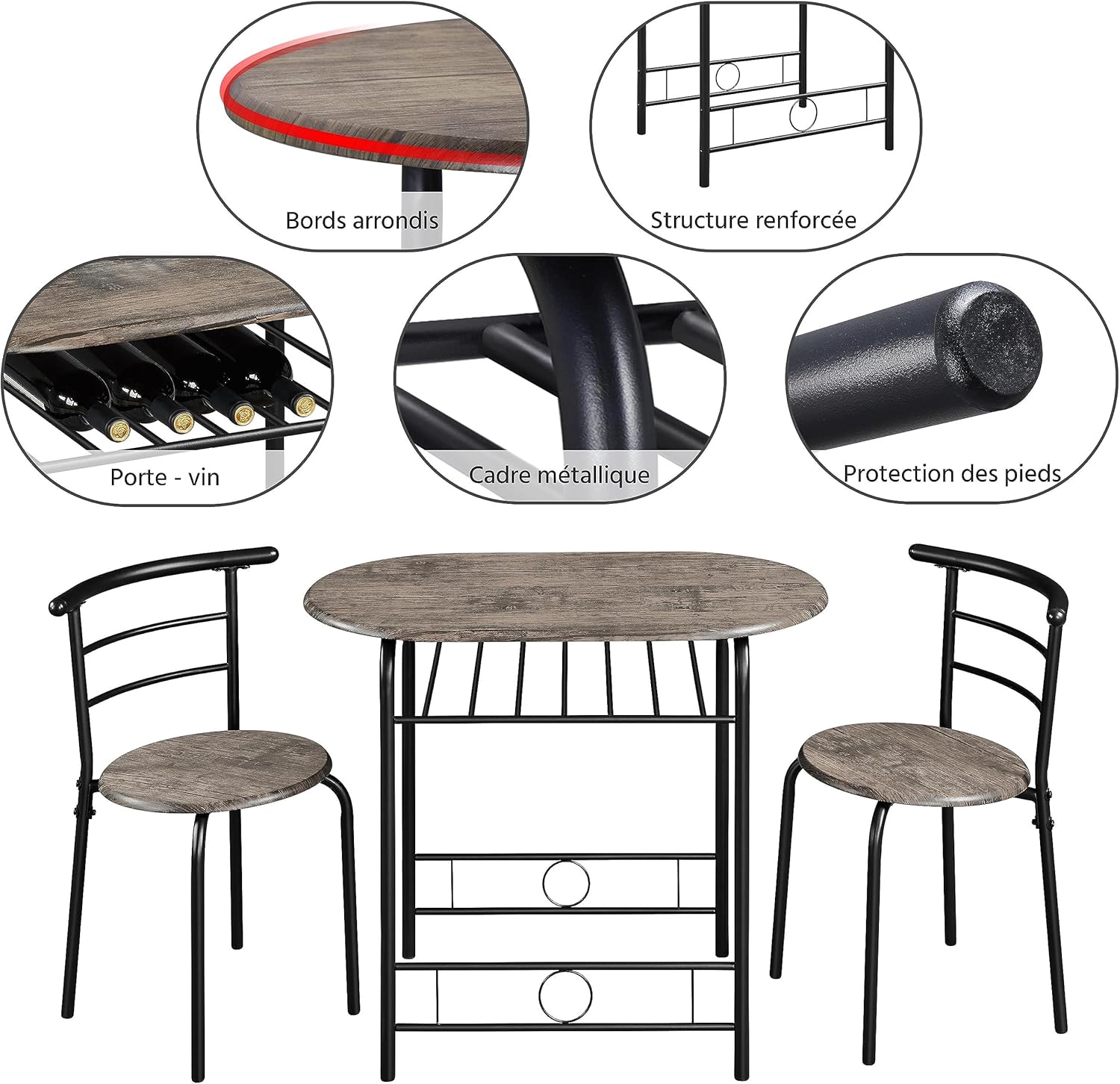 Bords arrondis

Structure renforcée

Porte - vin

Cadre métallique

Protection des pieds