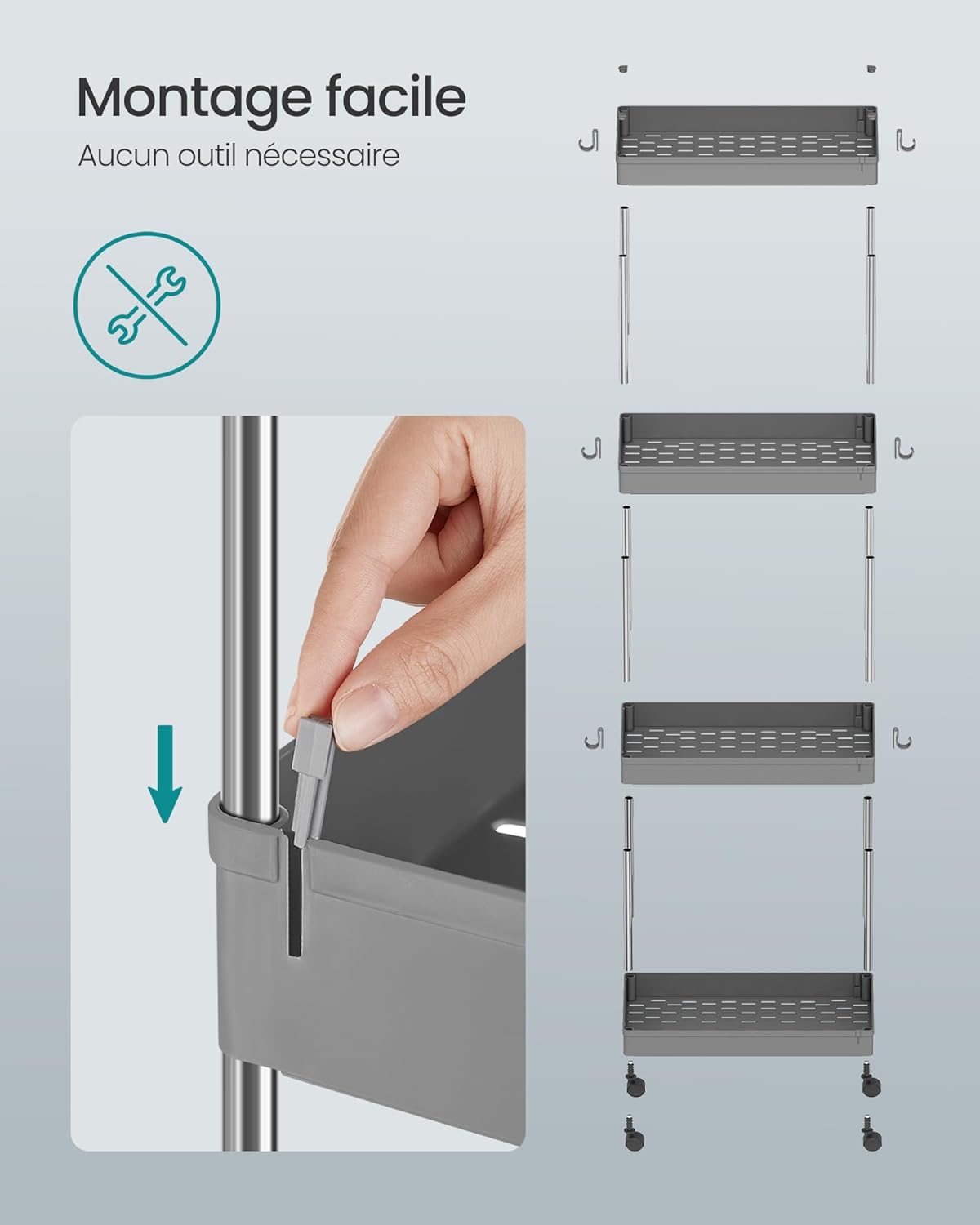 Montage facile

Aucun outil nécessaire