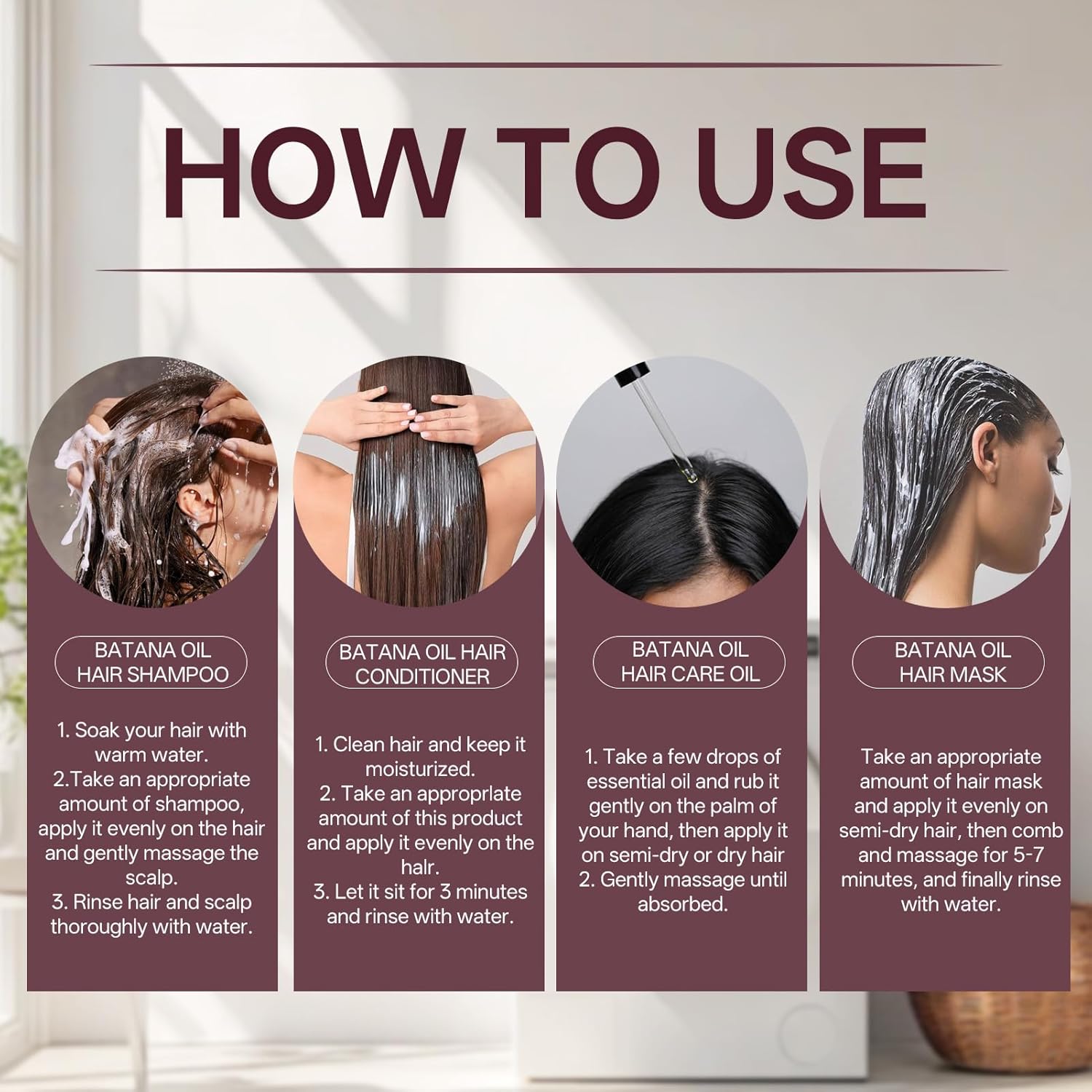 HOW TO USE

BATANA OIL HAIR SHAMPOO

1. Soak your hair with warm water.
2.Take an appropriate amount of shampoo, apply it evenly on the hair and gently massage the scalp.
3. Rinse hair and scalp thoroughly with water.

BATANA OIL HAIR CONDITIONER

1. Clean hair and keep it moisturized.
2. Take an approprlate amount of this product and apply it evenly on the halr.
3. Let it sit for 3 minutes and rinse with water.

BATANA OIL HAIR CARE OIL

1. Take a few drops of essential oil and rub it gently on the palm of your hand, then apply it on semi-dry or dry hair
2. Gently massage until absorbed.

BATANA OIL HAIR MASK

Take an appropriate amount of hair mask and apply it evenly on semi-dry hair, then comb and massage for 5-7 minutes, and finally rinse with water.