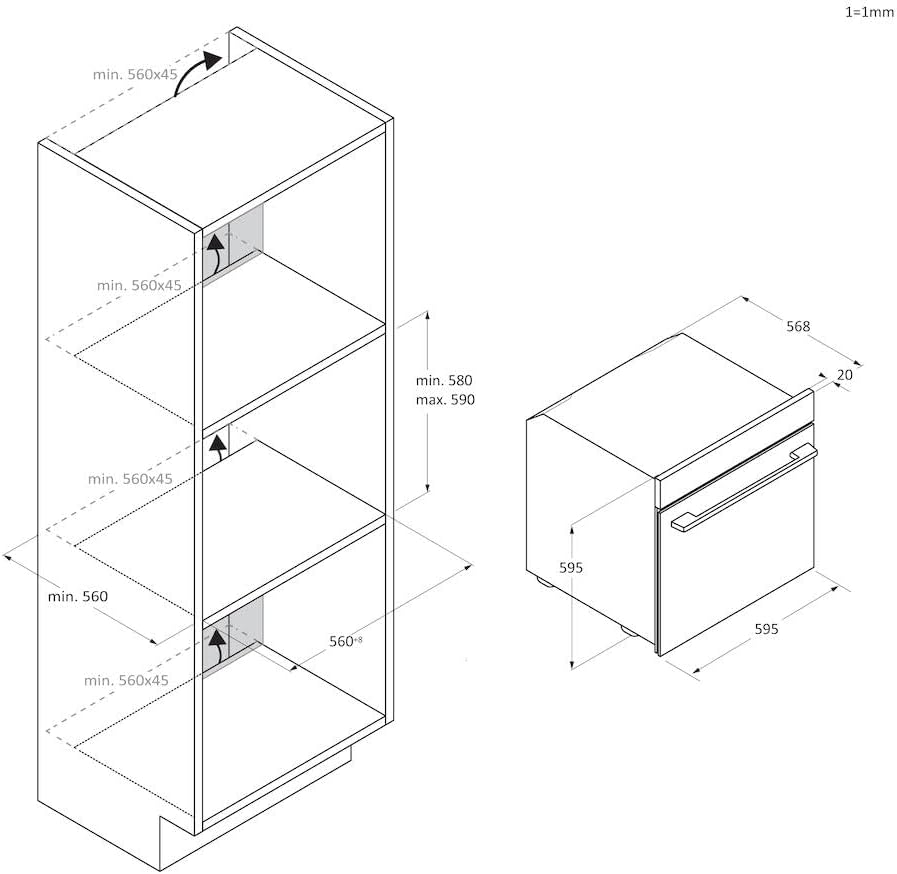 1=1mm

min. 560x45

min. 560x45

min. 580
max. 590

min. 560x45

min. 560

$560^{+8}$

min. 560x45

568

20

595

595