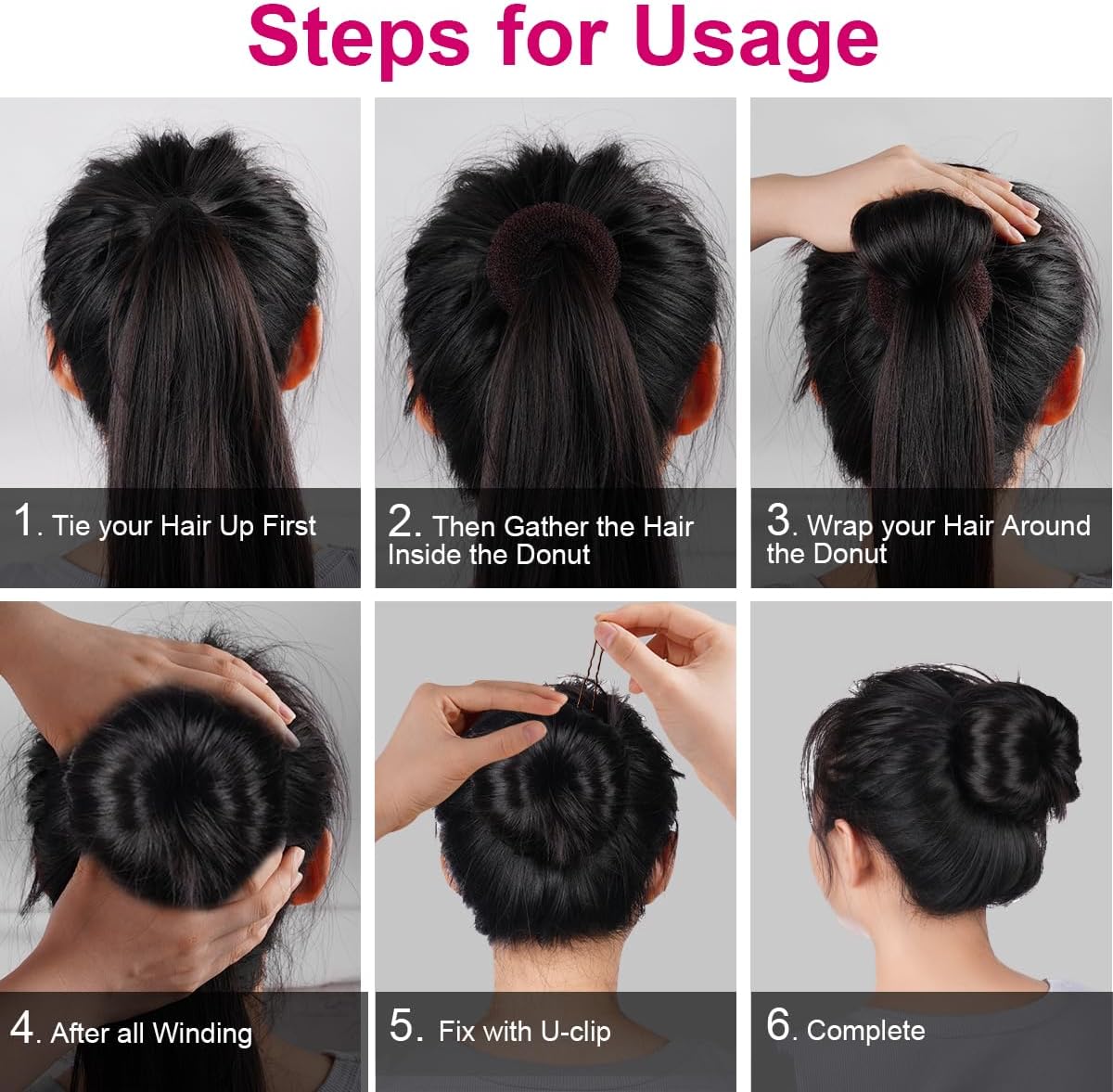 Steps for Usage

1. Tie your Hair Up First

2. Then Gather the Hair Inside the Donut

3. Wrap your Hair Around the Donut

4. After all Winding

5. Fix with U-clip

6. Complete