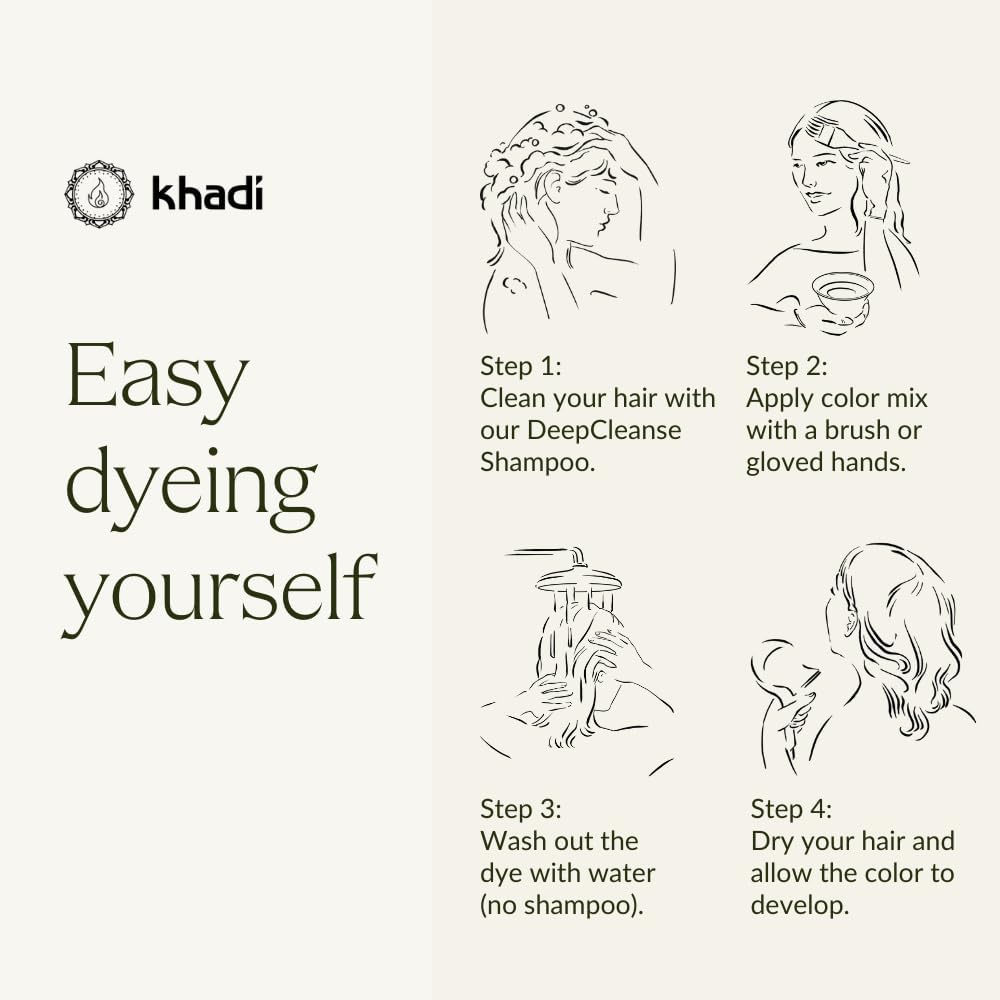 khadi

Easy dyeing yourself

Step 1:
Clean your hair with our DeepCleanse Shampoo.

Step 2:
Apply color mix with a brush or gloved hands.

Step 3:
Wash out the dye with water (no shampoo).

Step 4:
Dry your hair and allow the color to develop.