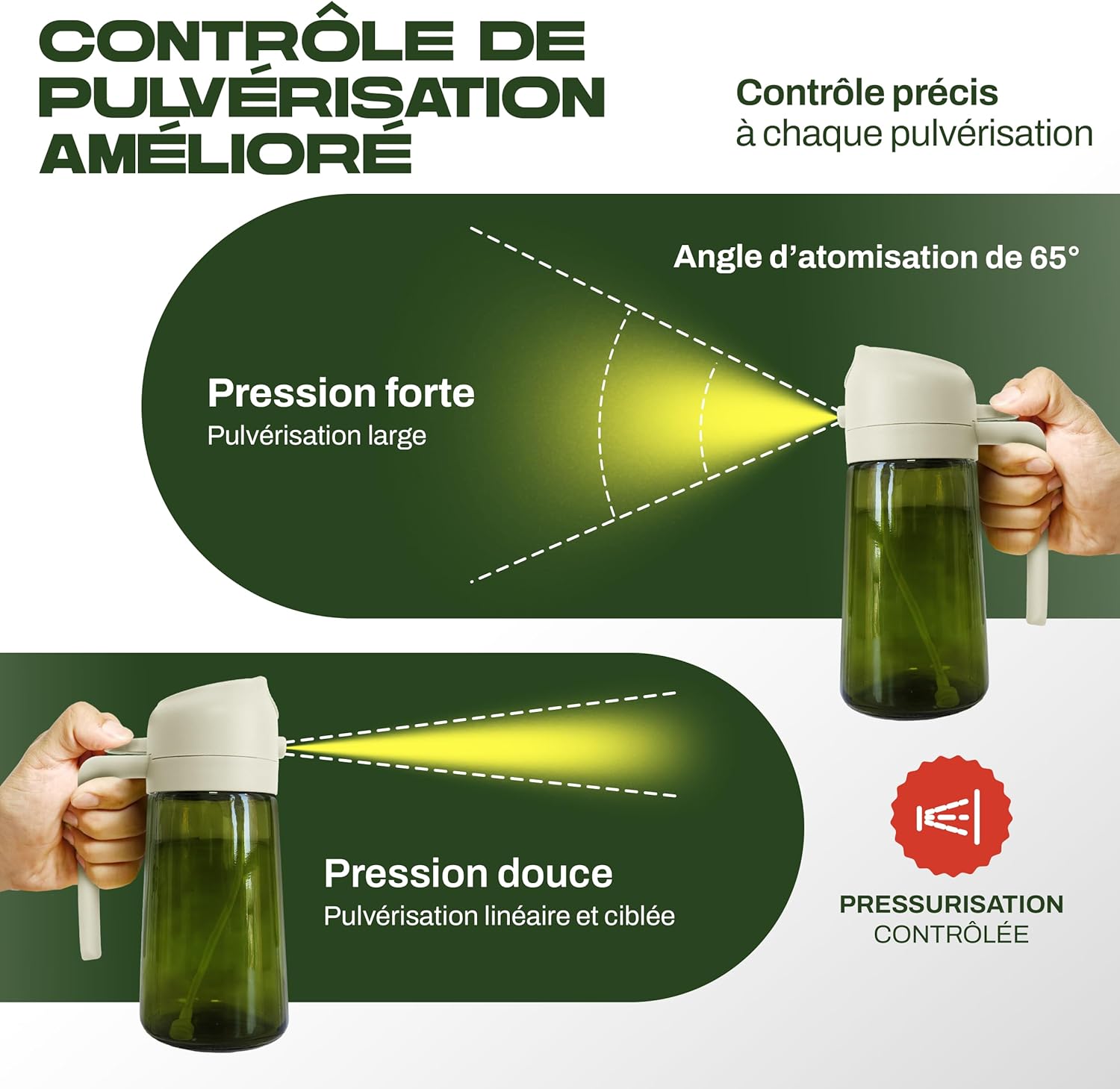 CONTRÔLE DE PULVÉRISATION AMÉLIORÉ

Contrôle précis
à chaque pulvérisation

Angle d'atomisation de 65°

Pression forte
Pulvérisation large

Pression douce
Pulvérisation linéaire et ciblée

PRESSURISATION
CONTRÔLÉE