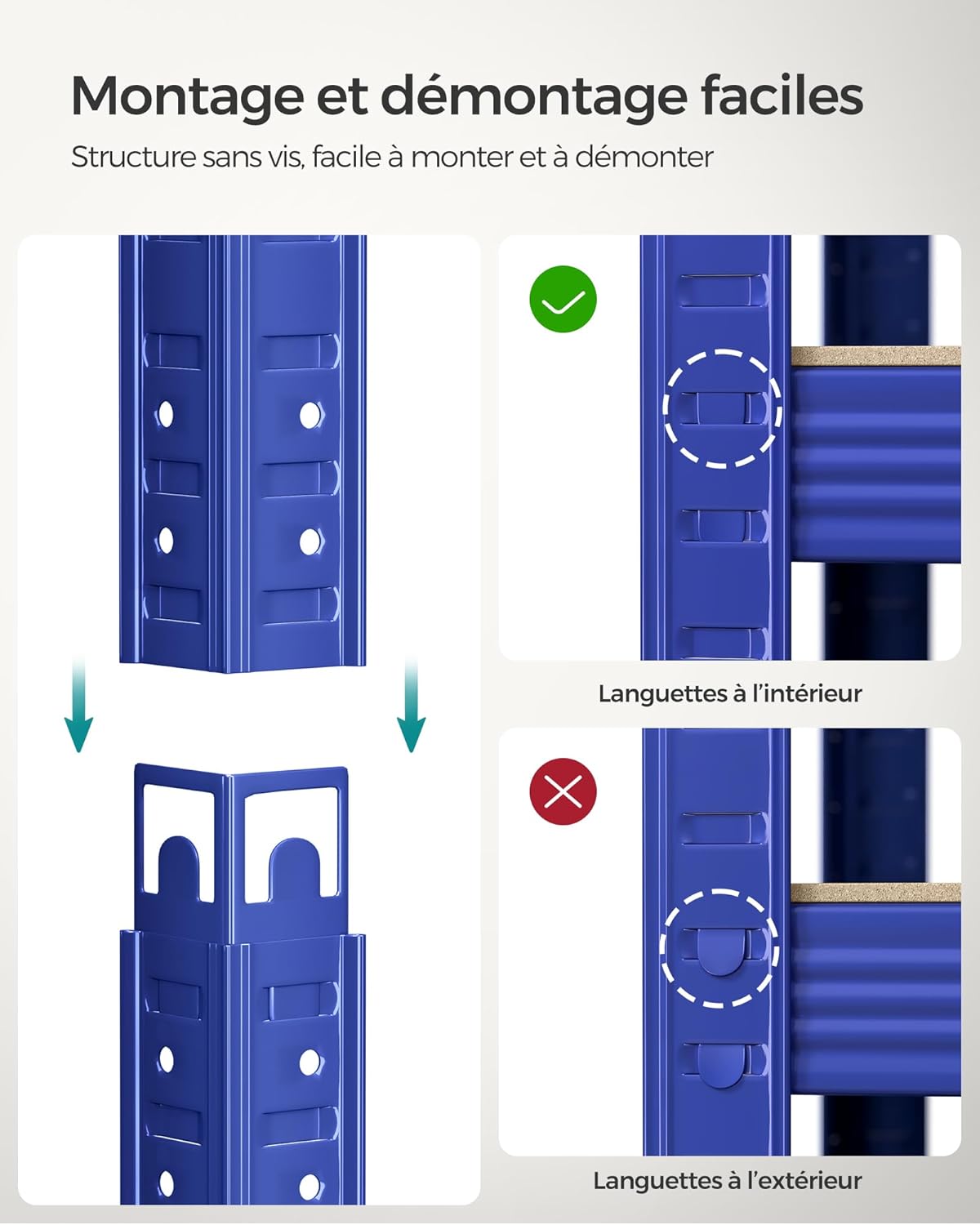 Montage et démontage faciles

Structure sans vis, facile à monter et à démonter

Languettes à l'intérieur

Languettes à l'extérieur