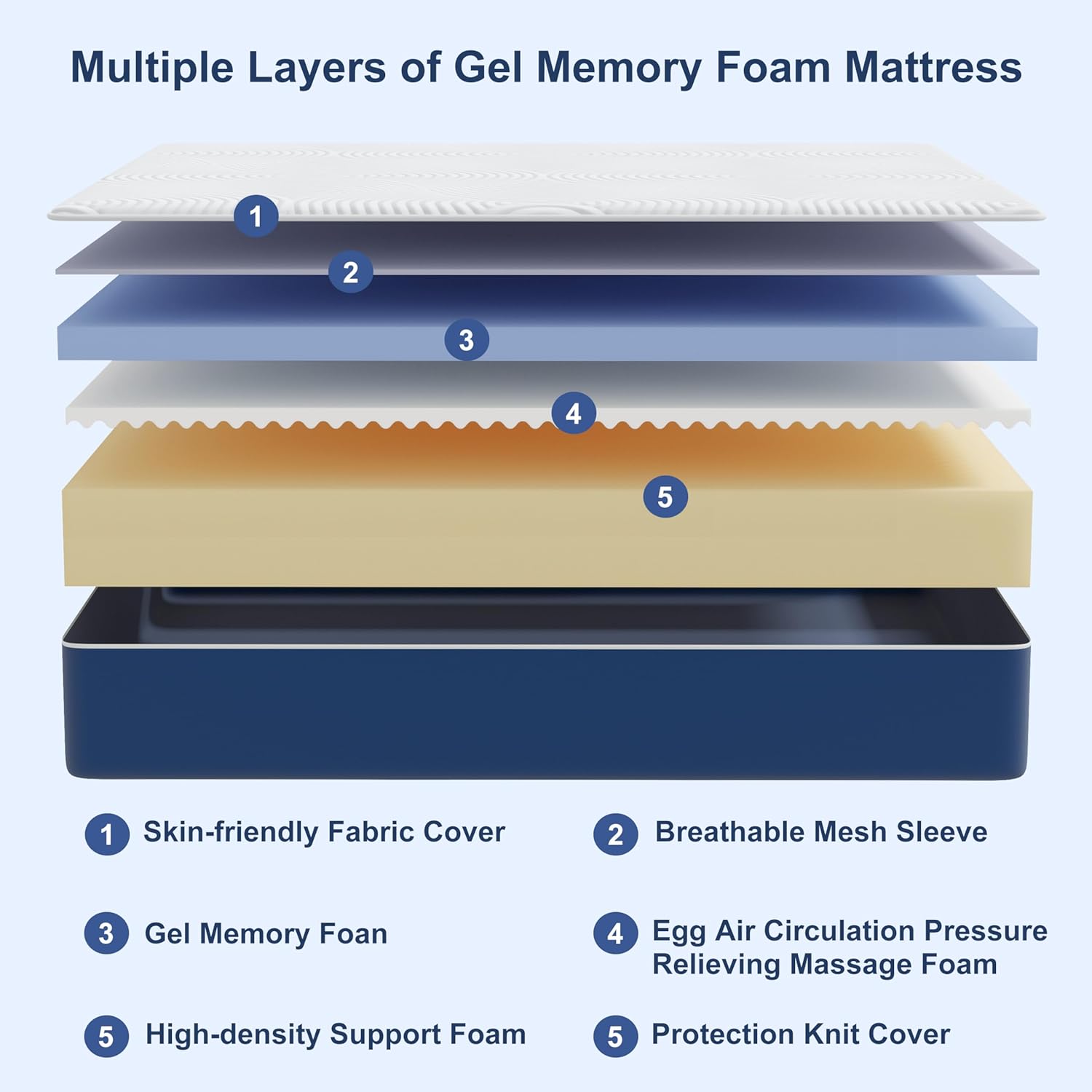 Multiple Layers of Gel Memory Foam Mattress

1

2

3

4

5

1 Skin-friendly Fabric Cover

2 Breathable Mesh Sleeve

3 Gel Memory Foan

4 Egg Air Circulation Pressure Relieving Massage Foam

5 High-density Support Foam

5 Protection Knit Cover