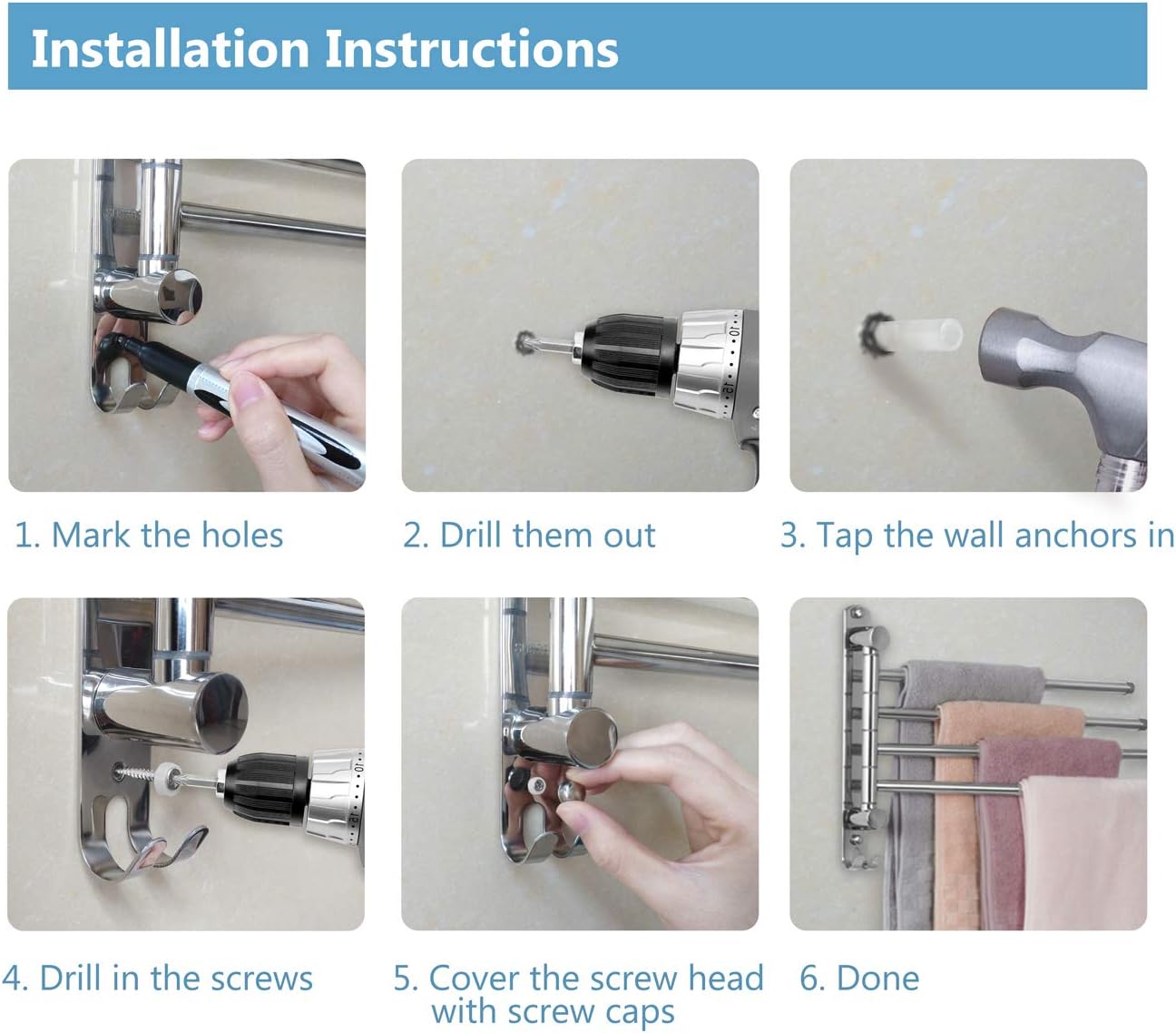 Installation Instructions

1. Mark the holes

2. Drill them out

3. Tap the wall anchors in

4. Drill in the screws

5. Cover the screw head with screw caps

6. Done