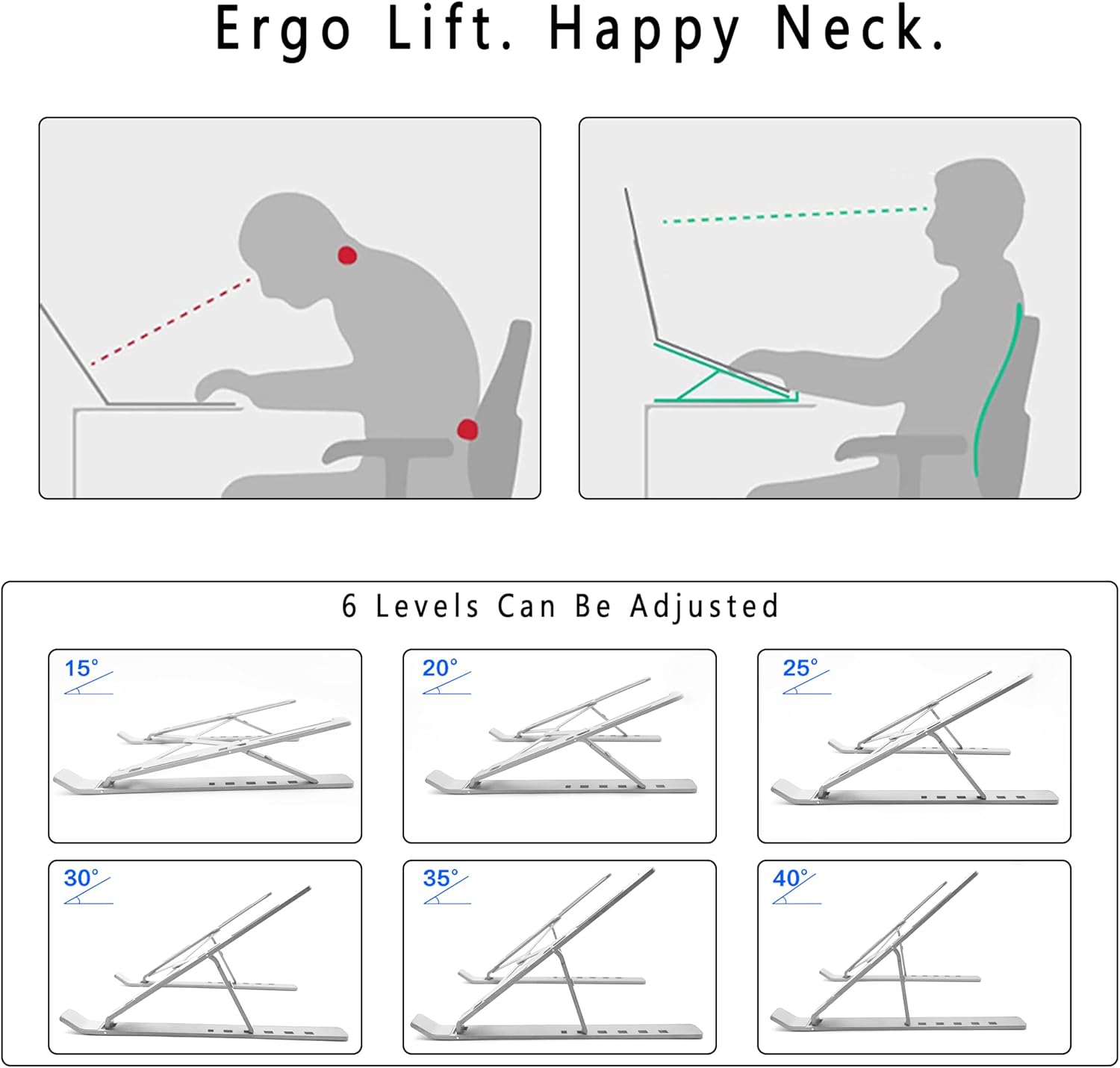 Ergo Lift. Happy Neck.

6 Levels Can Be Adjusted

15°

20°

25°

30°

35°

40°