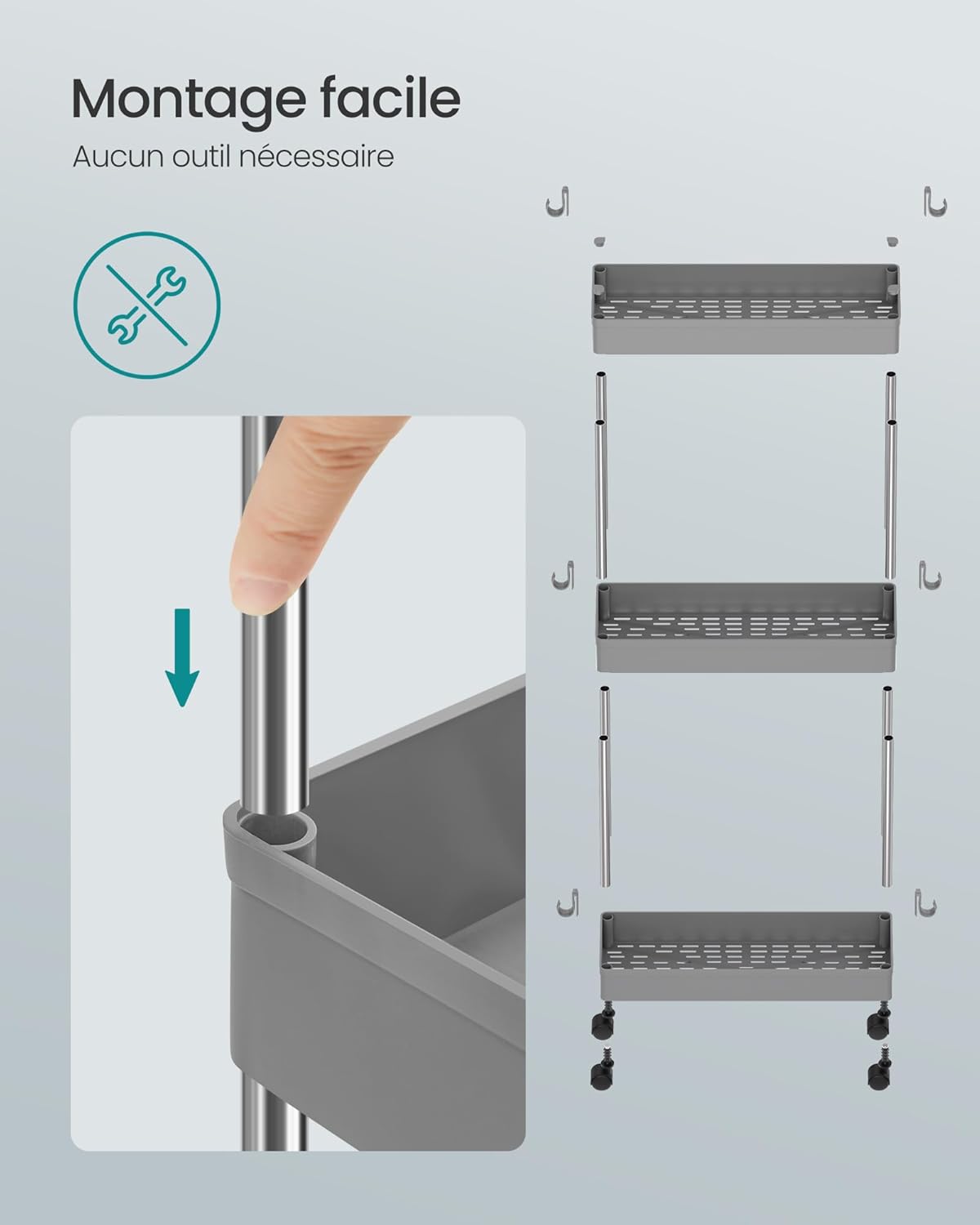 Montage facile

Aucun outil nécessaire