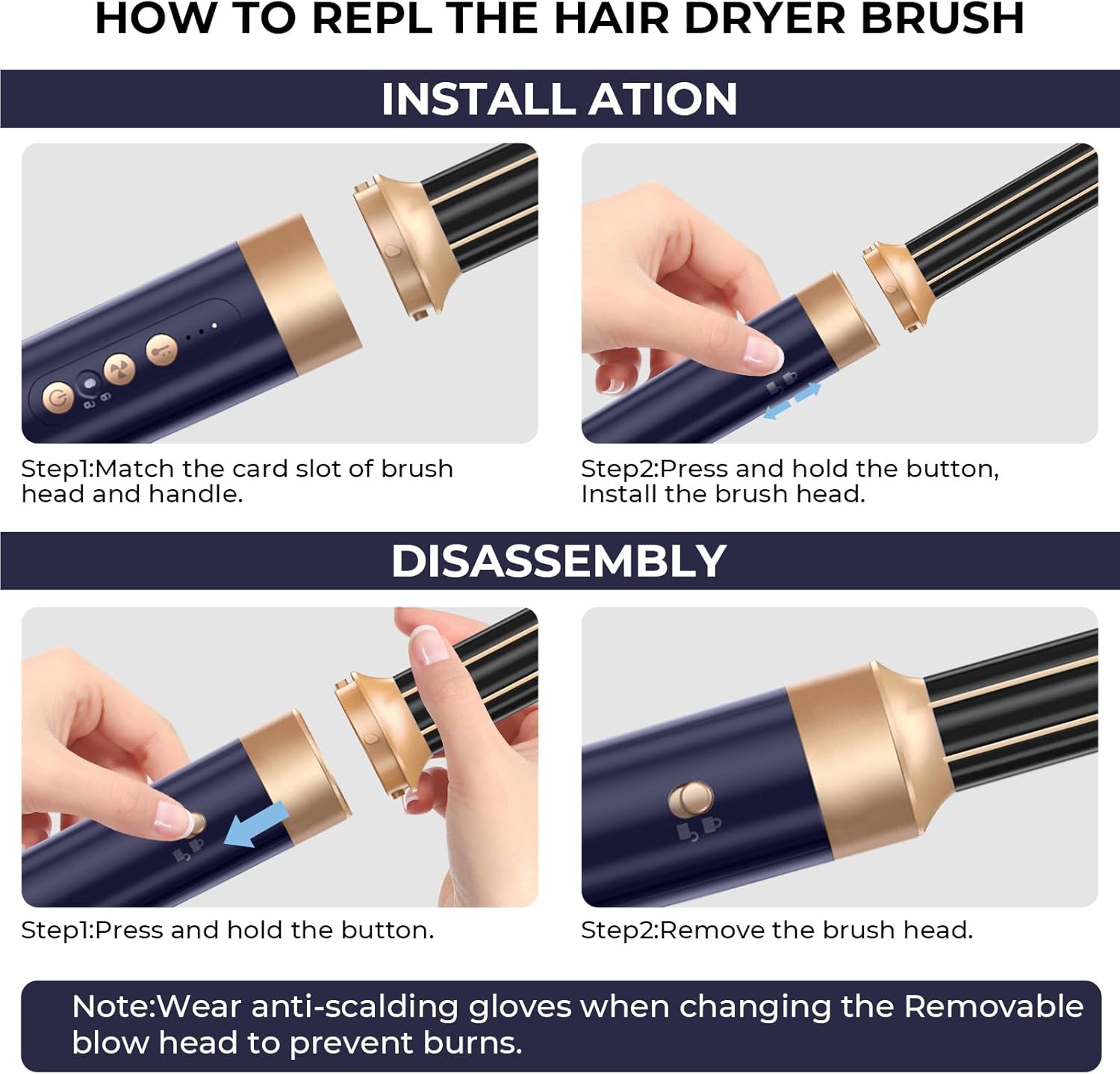 HOW TO REPL THE HAIR DRYER BRUSH

INSTALL ATION

Step1:Match the card slot of brush head and handle.

Step2:Press and hold the button, Install the brush head.

DISASSEMBLY

Step1:Press and hold the button.

Step2:Remove the brush head.

Note:Wear anti-scalding gloves when changing the Removable blow head to prevent burns.