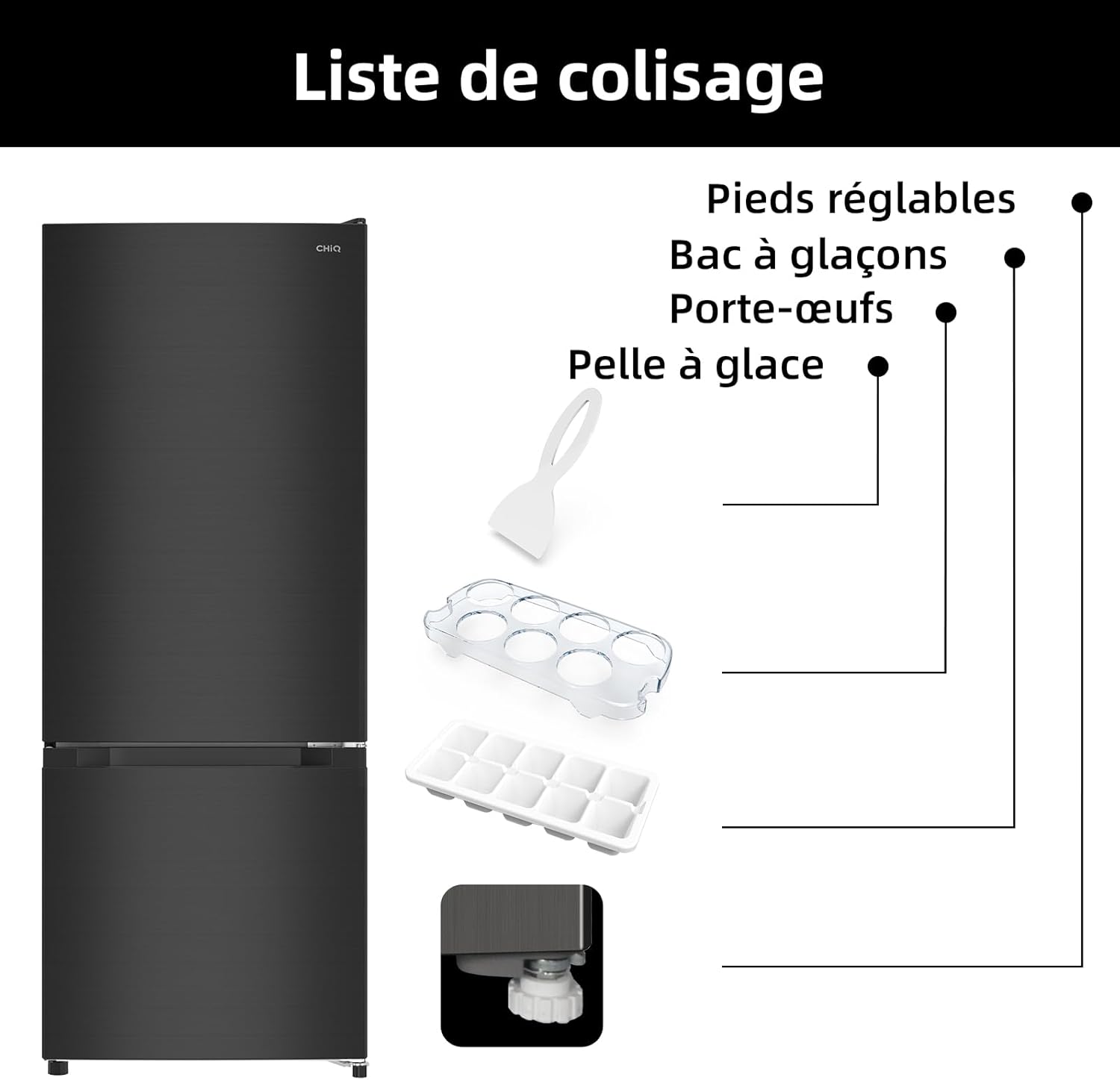 Liste de colisage

CHiQ

Pieds réglables

Bac à glaçons

Porte-œufs

Pelle à glace