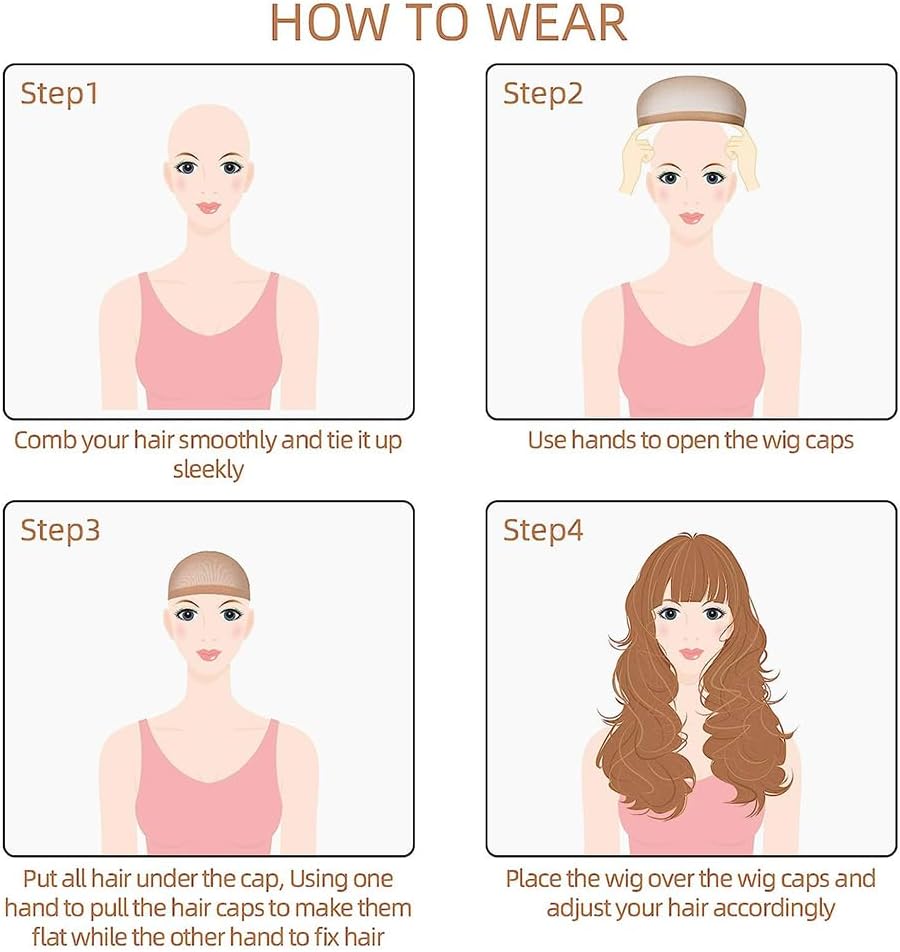 HOW TO WEAR

Step1

Comb your hair smoothly and tie it up sleekly

Step2

Use hands to open the wig caps

Step3

Put all hair under the cap, Using one hand to pull the hair caps to make them flat while the other hand to fix hair

Step4

Place the wig over the wig caps and adjust your hair accordingly