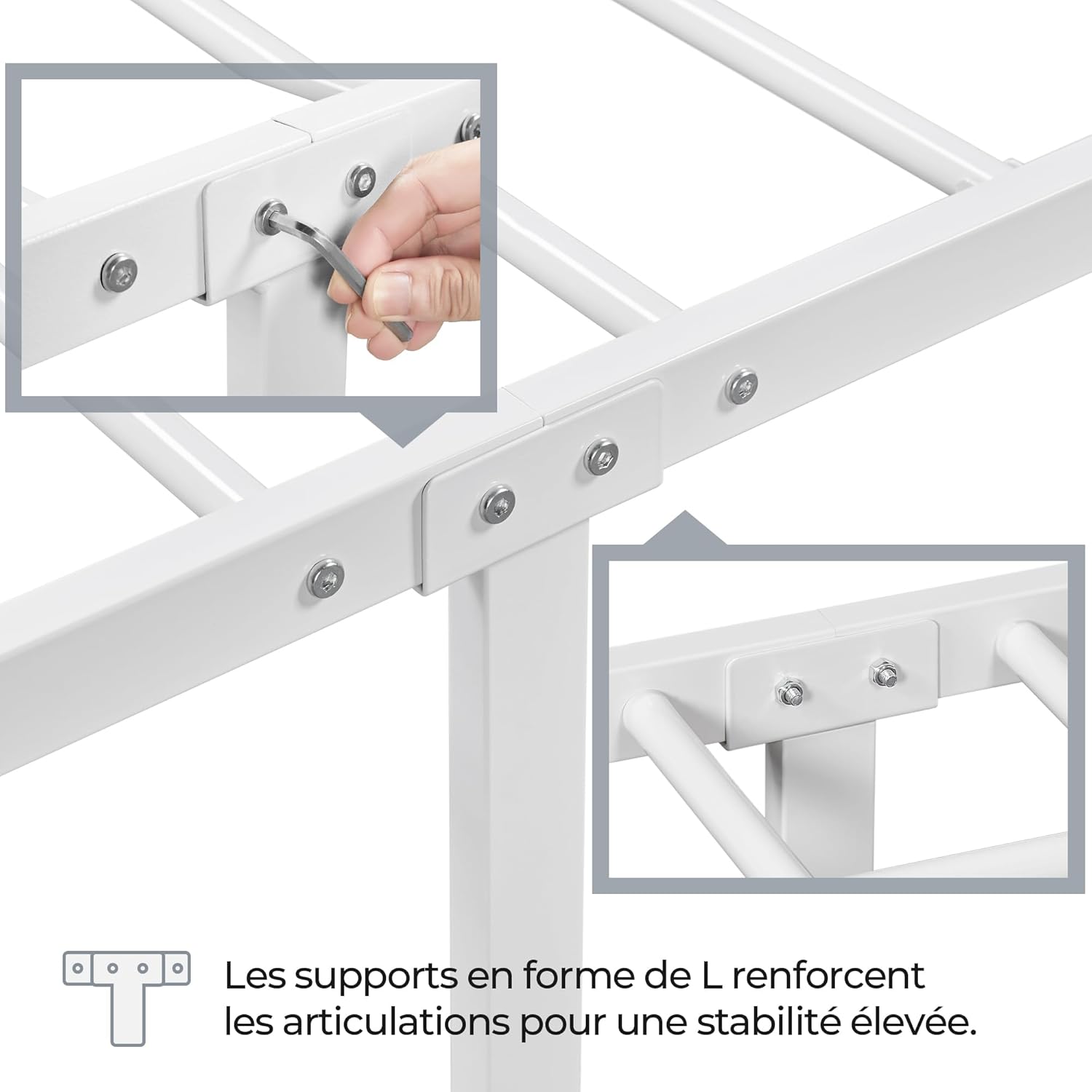 Les supports en forme de L renforcent les articulations pour une stabilité élevée.