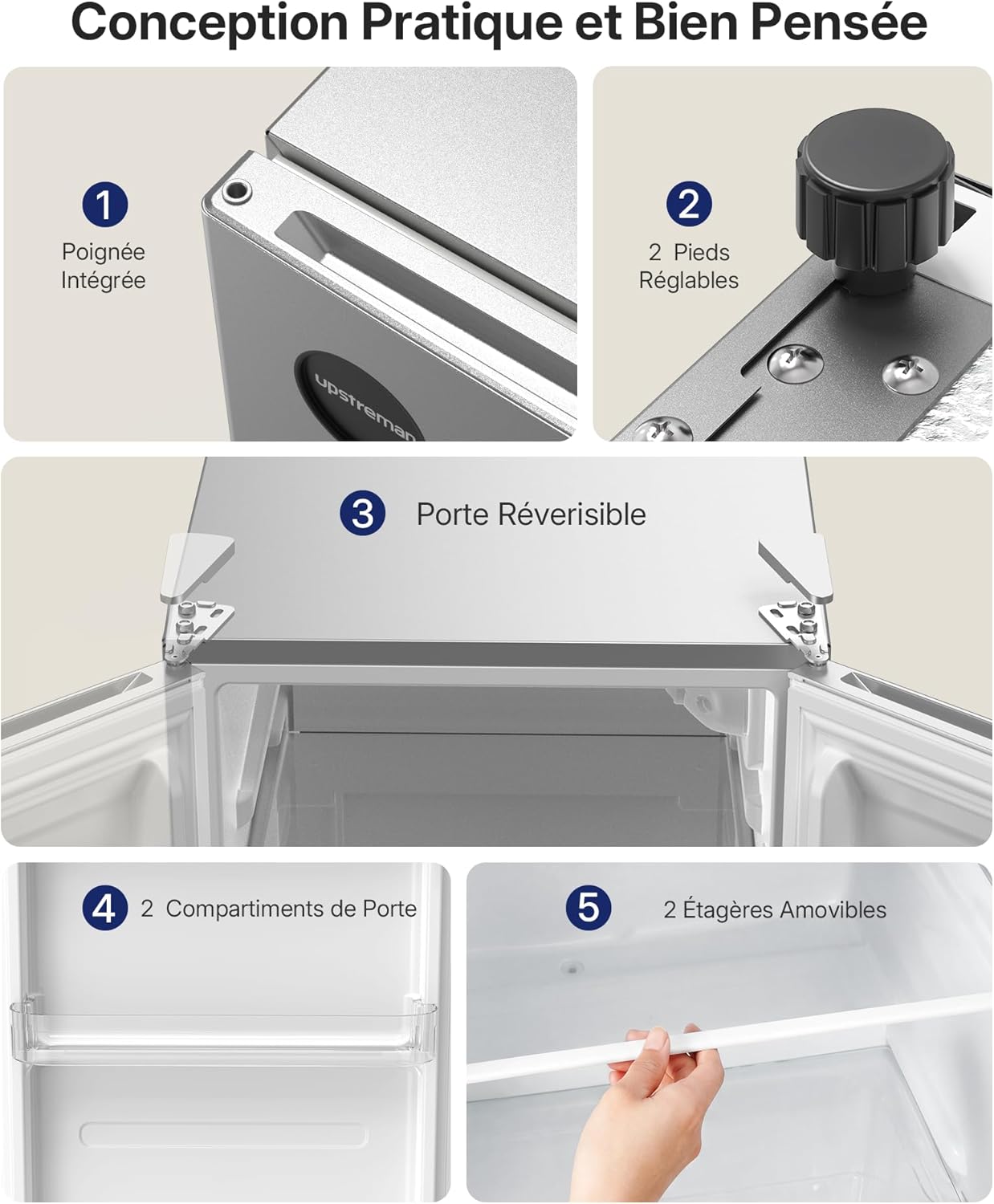 Conception Pratique et Bien Pensée

1
Poignée Intégrée

upstreman

2
2 Pieds Réglables

3
Porte Réverisible

4
2 Compartiments de Porte

5
2 Étagères Amovibles