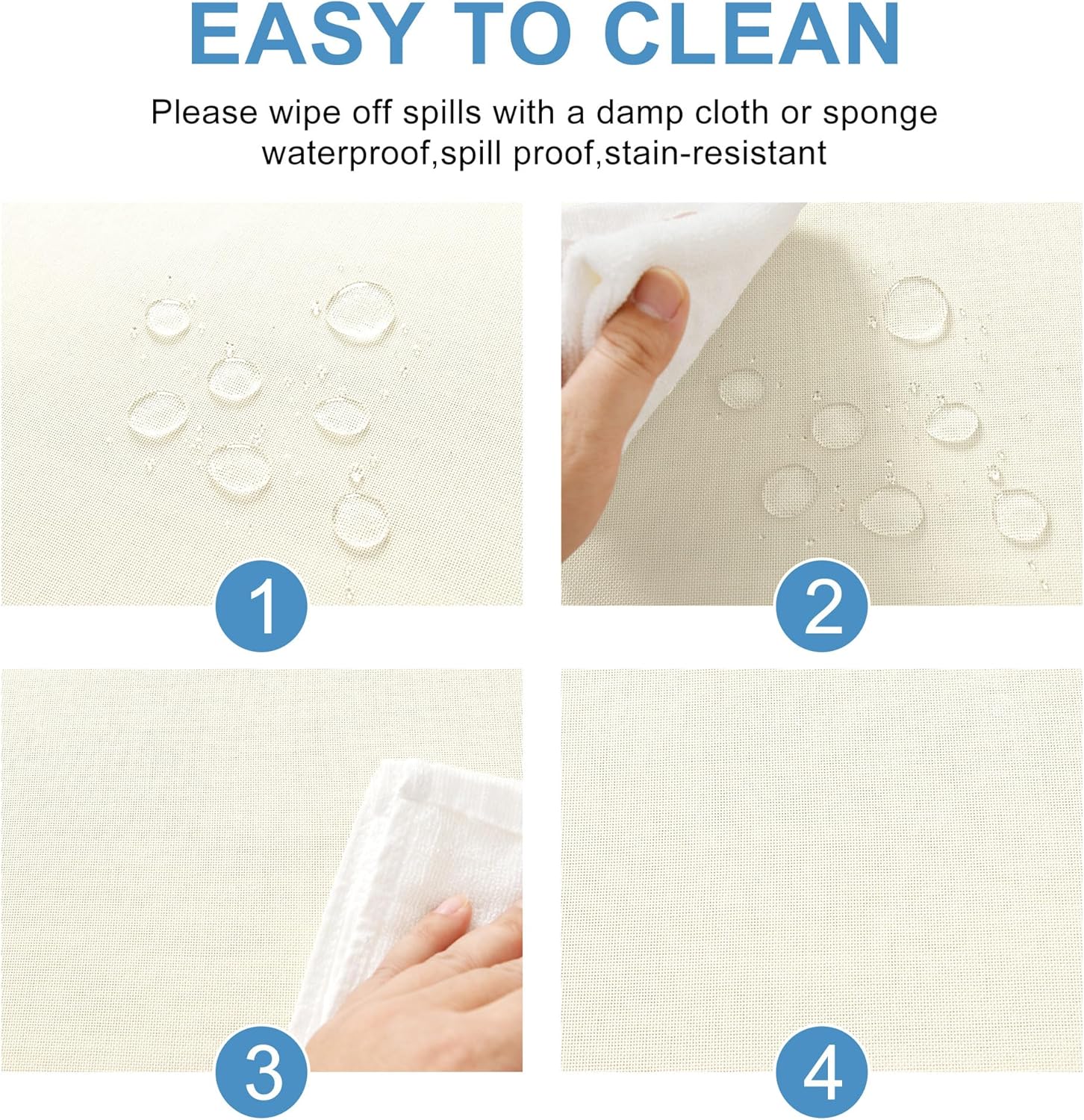 EASY TO CLEAN

Please wipe off spills with a damp cloth or sponge
waterproof,spill proof,stain-resistant

1

2

3

4