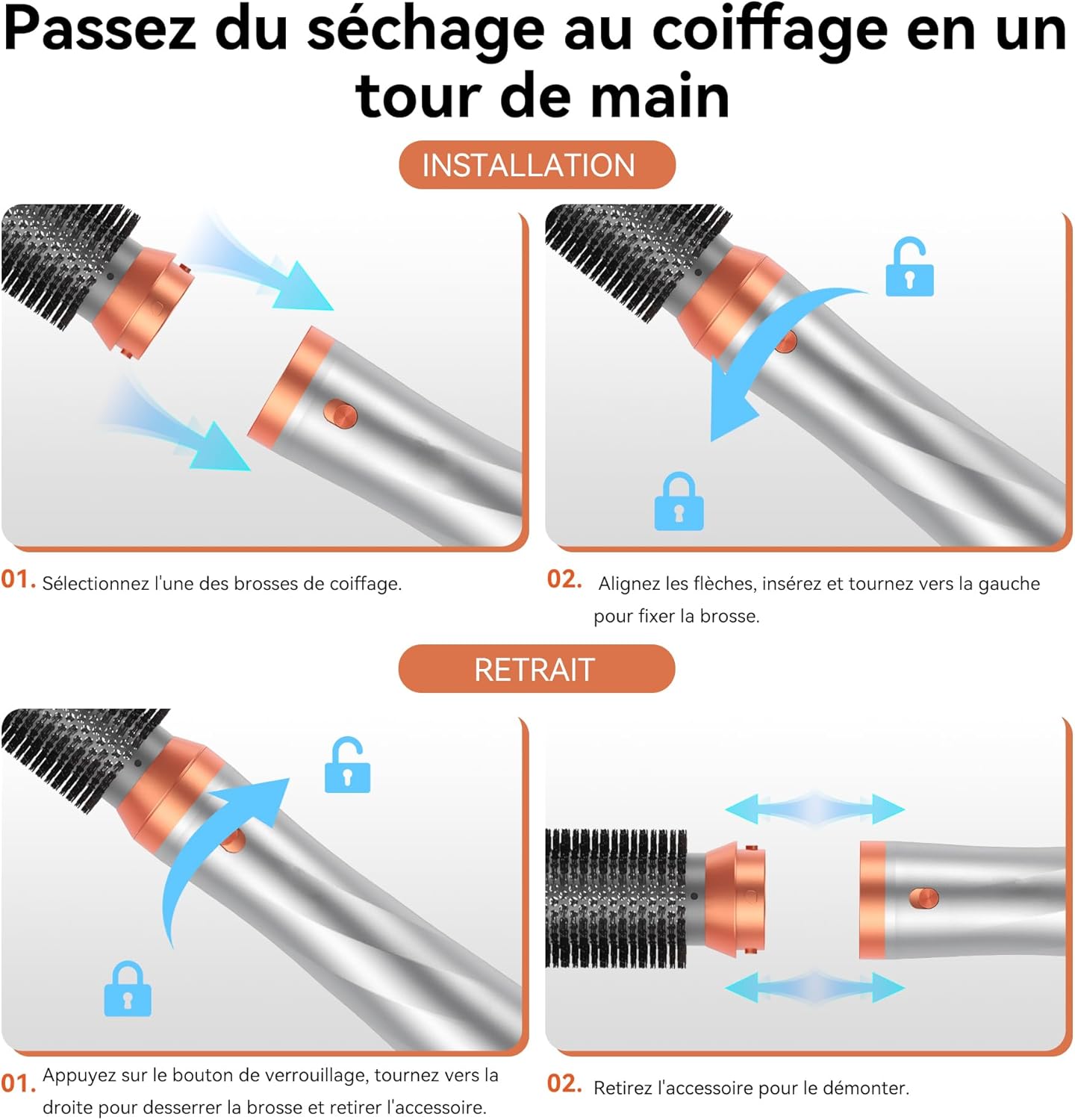 Passez du séchage au coiffage en un tour de main

INSTALLATION

01. Sélectionnez l'une des brosses de coiffage.

02. Alignez les flèches, insérez et tournez vers la gauche pour fixer la brosse.

RETRAIT

01. Appuyez sur le bouton de verrouillage, tournez vers la droite pour desserrer la brosse et retirer l'accessoire.

02. Retirez l'accessoire pour le démonter.