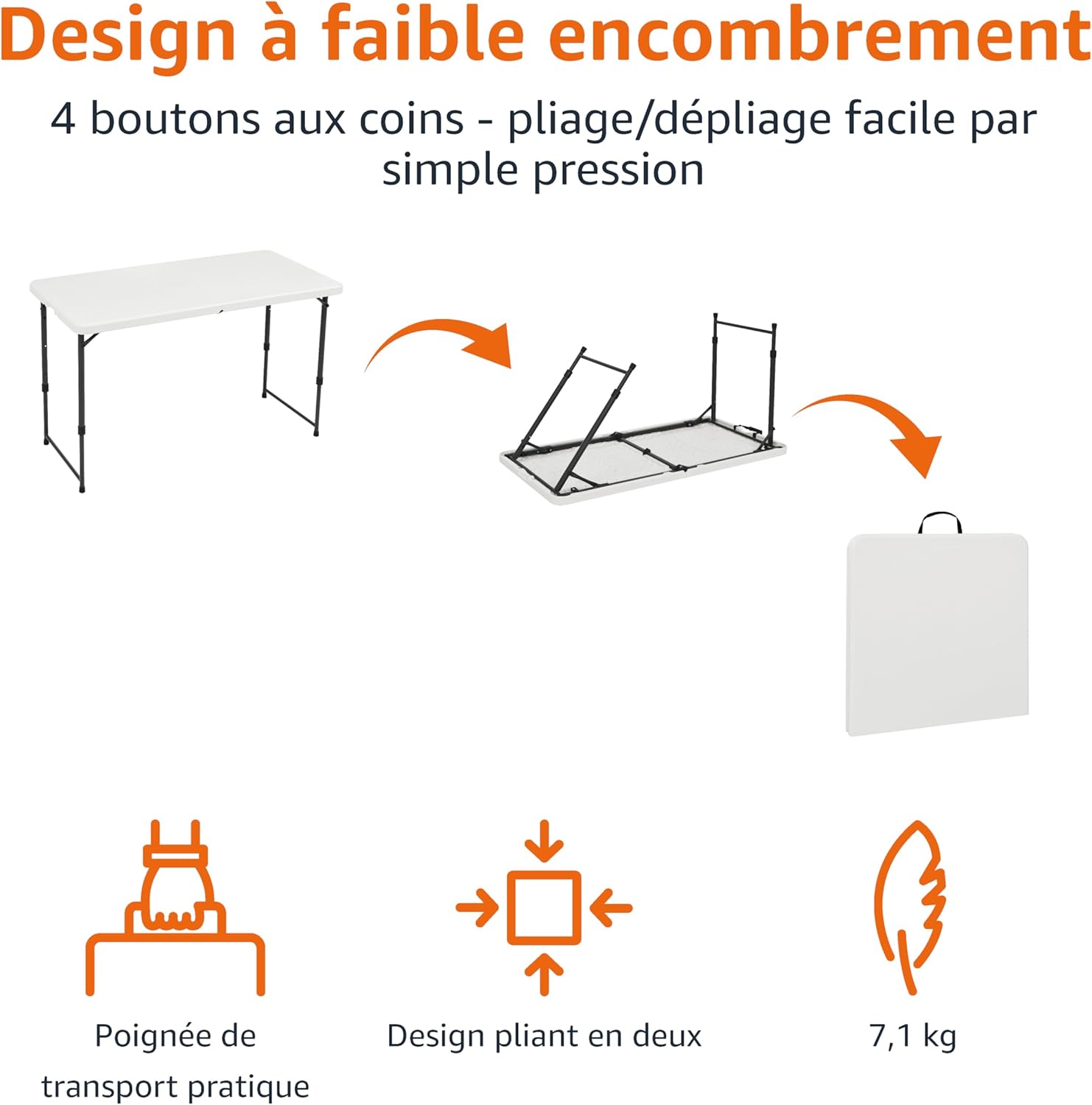 Design à faible encombrement

4 boutons aux coins - pliage/dépliage facile par simple pression

Poignée de transport pratique

Design pliant en deux

7,1 kg