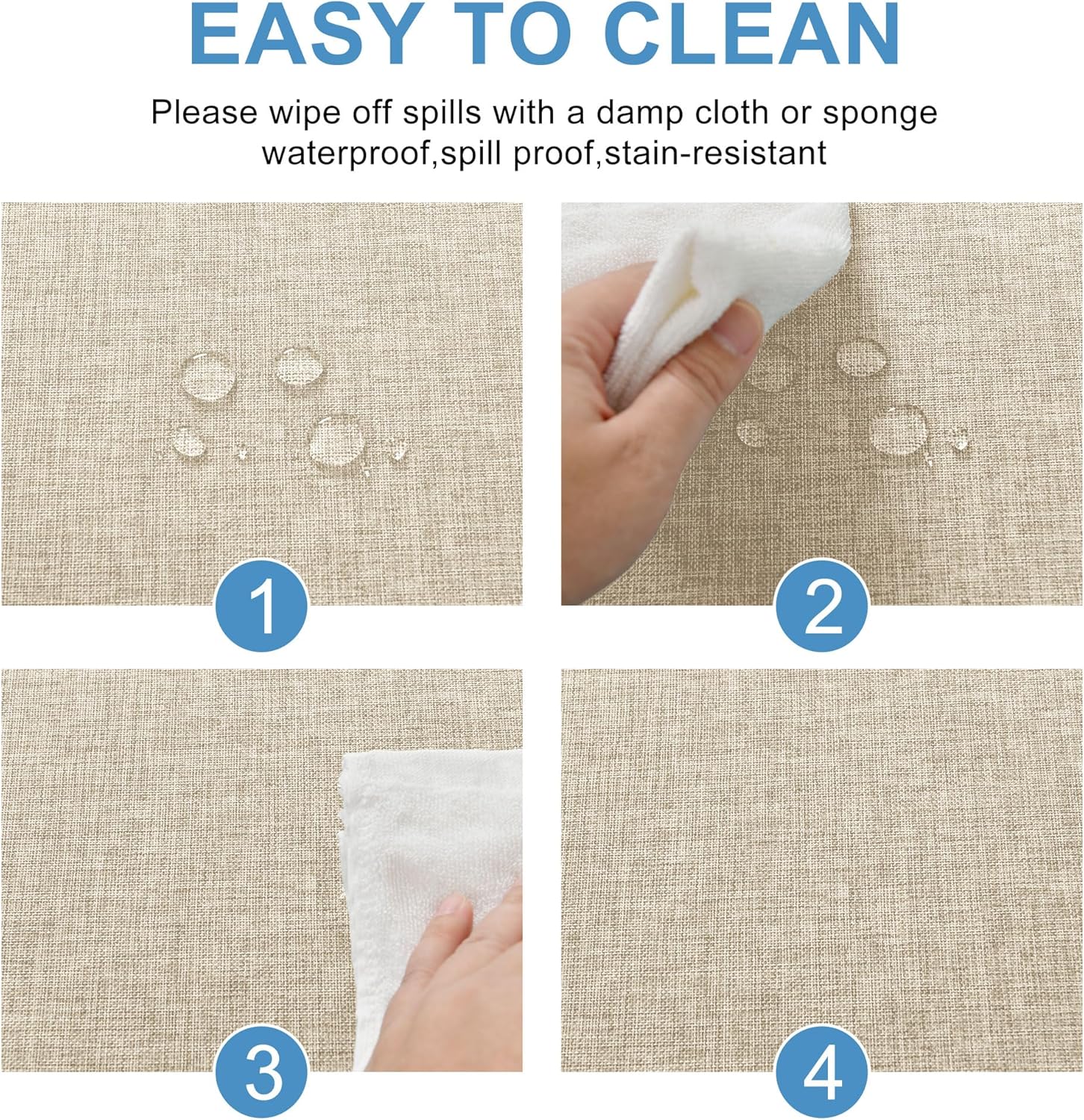 EASY TO CLEAN

Please wipe off spills with a damp cloth or sponge
waterproof,spill proof,stain-resistant

1

2

3

4