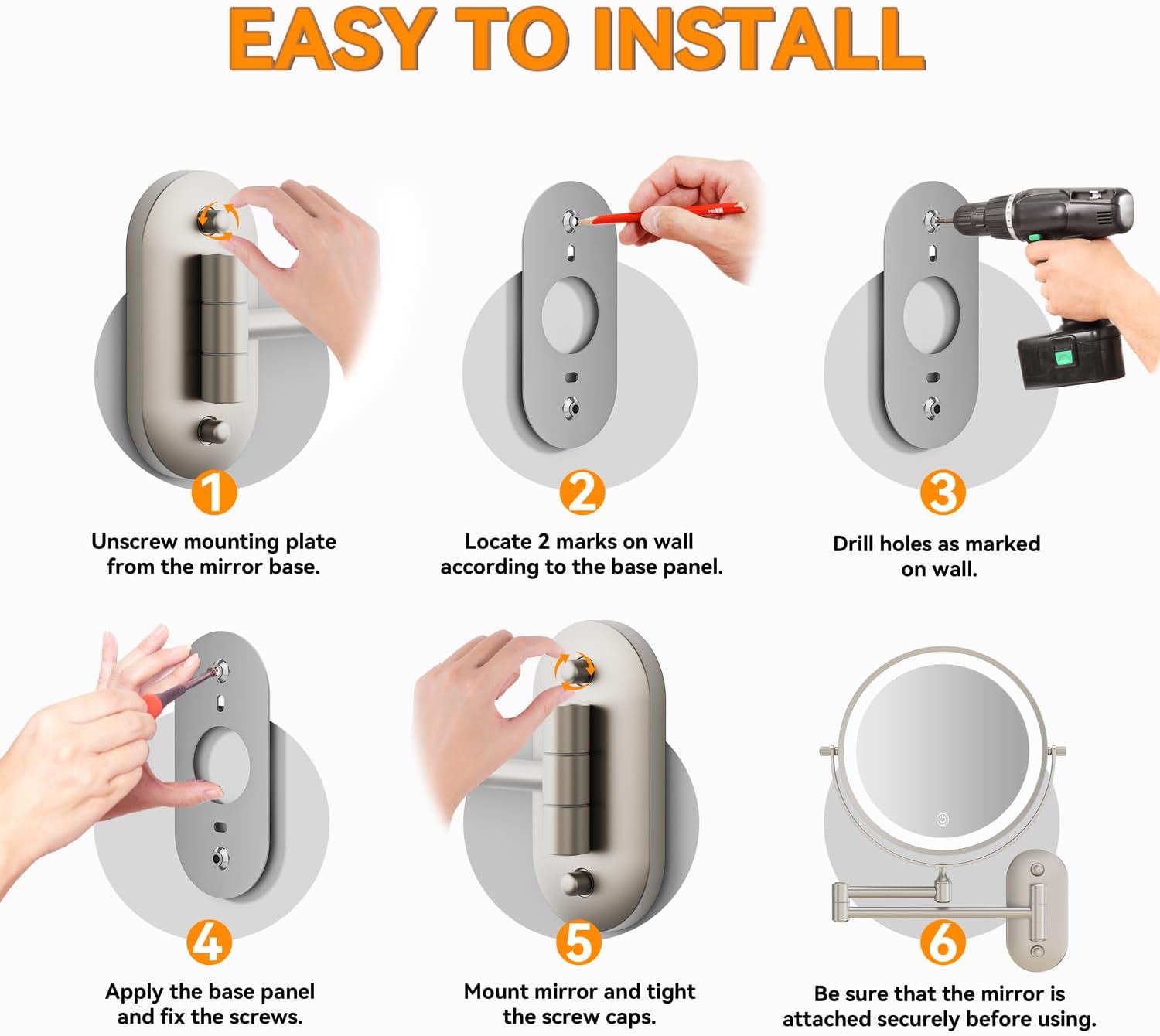 EASY TO INSTALL

1
Unscrew mounting plate from the mirror base.

2
Locate 2 marks on wall according to the base panel.

3
Drill holes as marked on wall.

4
Apply the base panel and fix the screws.

5
Mount mirror and tight the screw caps.

6
Be sure that the mirror is attached securely before using.