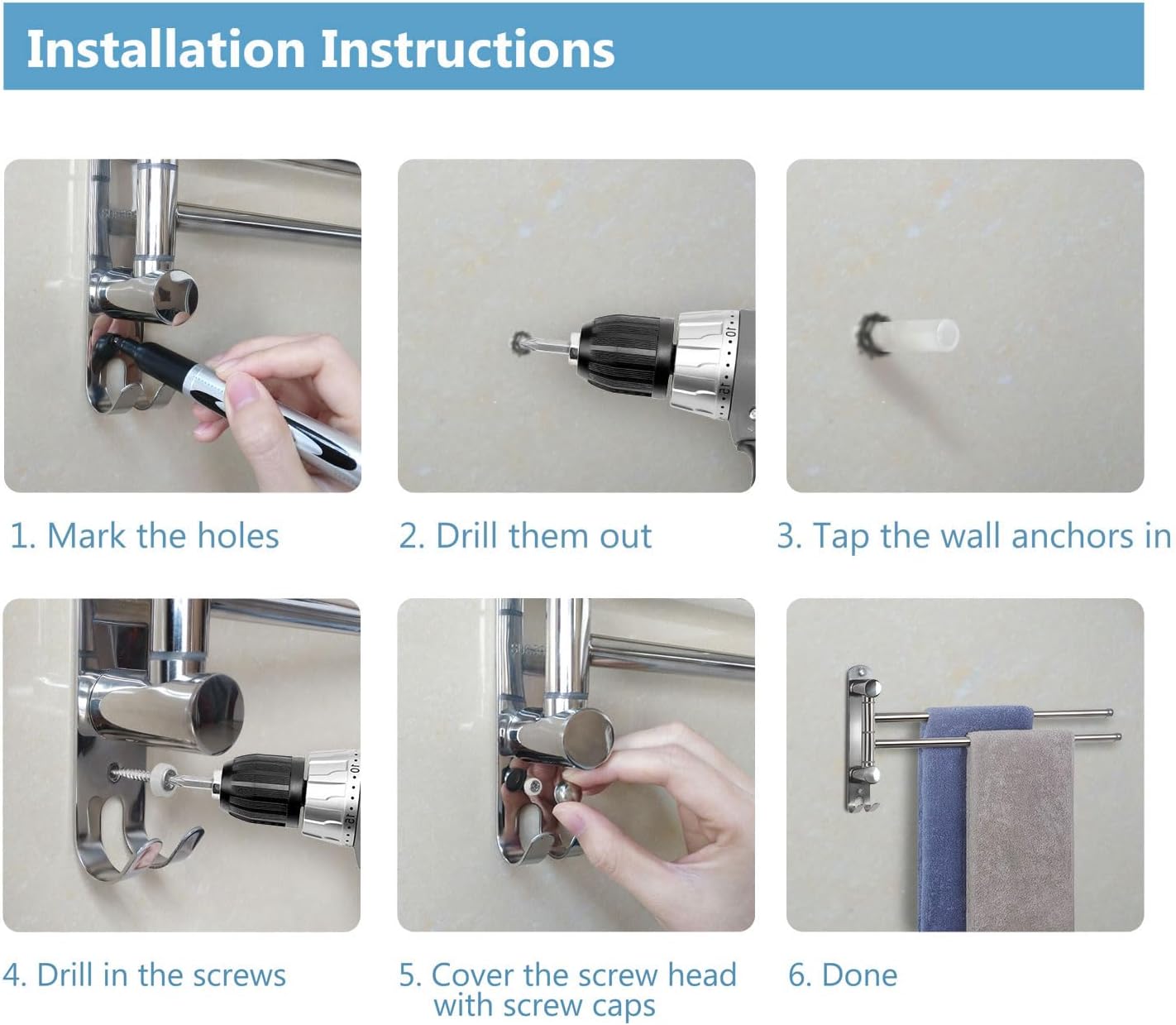 Installation Instructions

1. Mark the holes

2. Drill them out

3. Tap the wall anchors in

4. Drill in the screws

5. Cover the screw head with screw caps

6. Done