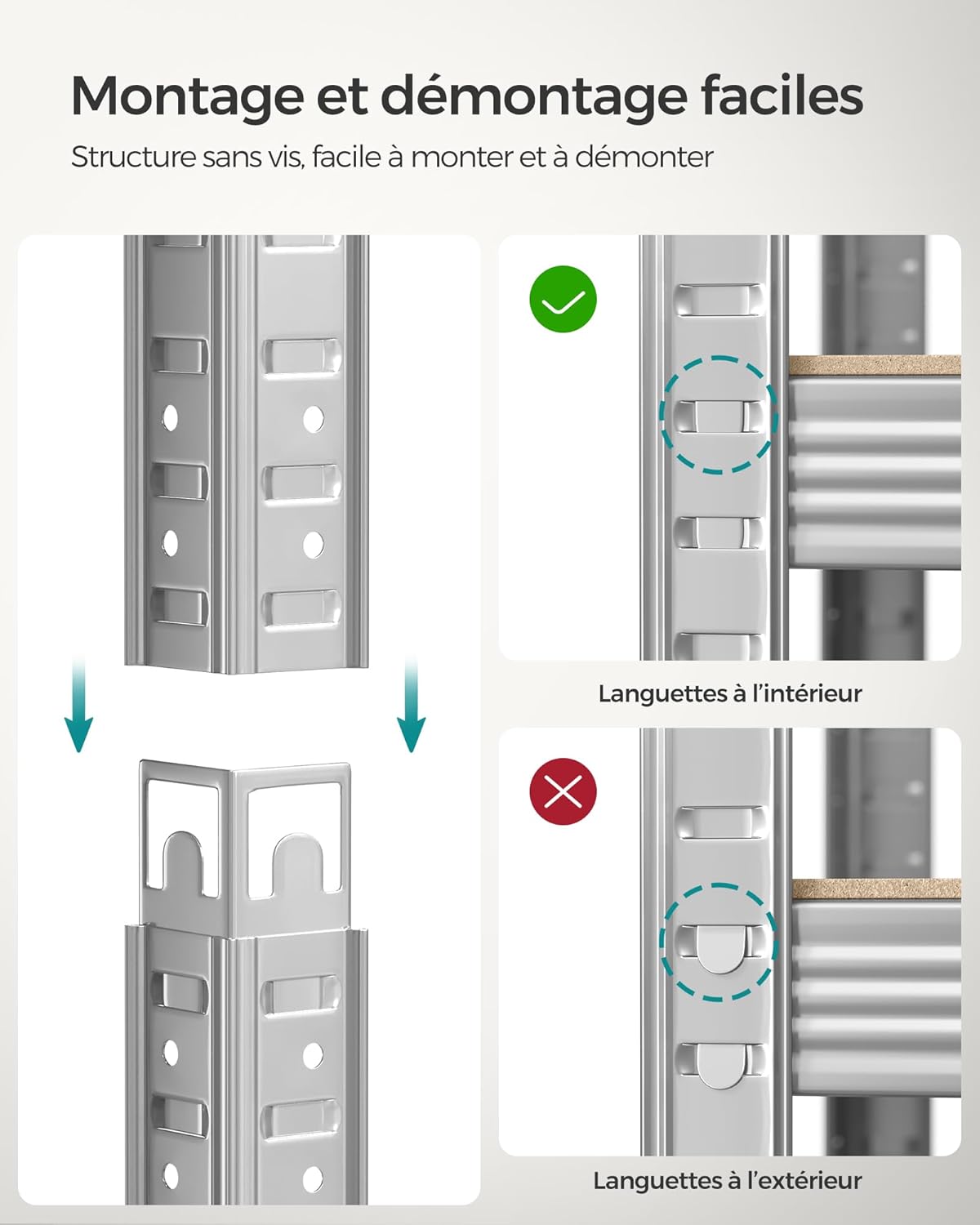 Montage et démontage faciles

Structure sans vis, facile à monter et à démonter

Languettes à l'intérieur

Languettes à l'extérieur